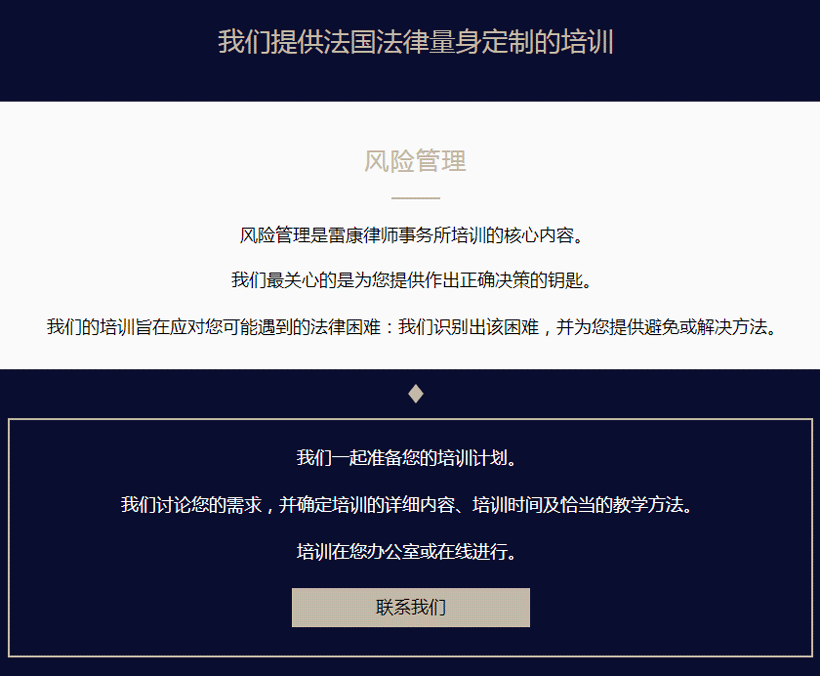 我们提供法国法律量身定制的培训

风险管理

风险管理是雷康律师事务所培训的核心内容。

我们最关心的是为您提供作出正确决策的钥匙。

我们的培训旨在应对您可能遇到的法律困难：我们识别出该困难，并为您提供避免或解决方法。

我们一起准备您的培训计划。

我们讨论您的需求，并确定培训的详细内容、培训时间及恰当的教学方法。

培训在您办公室或在线进行。

联系我们